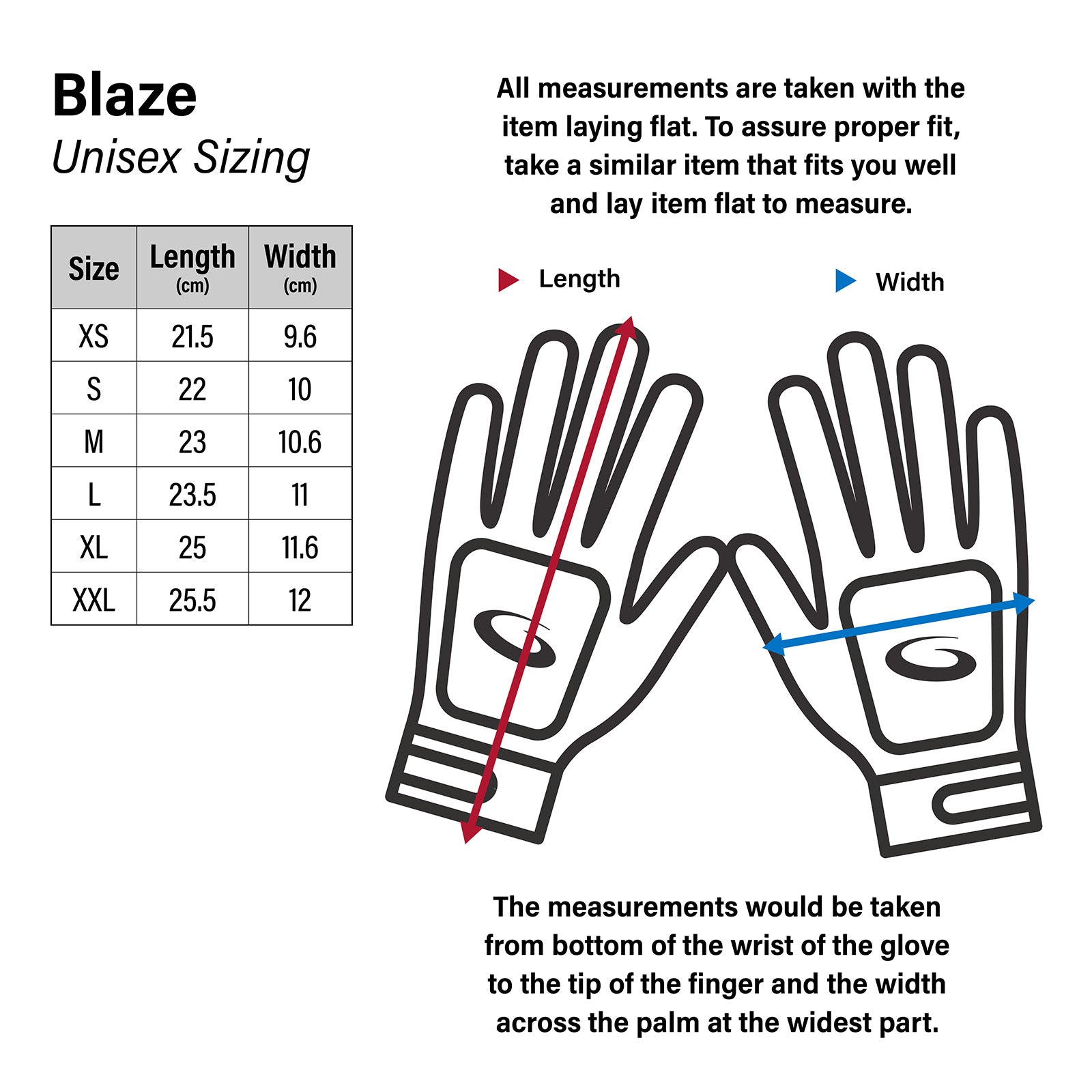 Blaze
Unisex Sizing

| Size | Length (cm) | Width (cm) |
|---|---|---|
| XS | 21.5 | 9.6 |
| S | 22 | 10 |
| M | 23 | 10.6 |
| L | 23.5 | 11 |
| XL | 25 | 11.6 |
| XXL | 25.5 | 12 |

All measurements are taken with the item laying flat. To assure proper fit, take a similar item that fits you well and lay item flat to measure.

Length

Width

The measurements would be taken from bottom of the wrist of the glove to the tip of the finger and the width across the palm at the widest part.